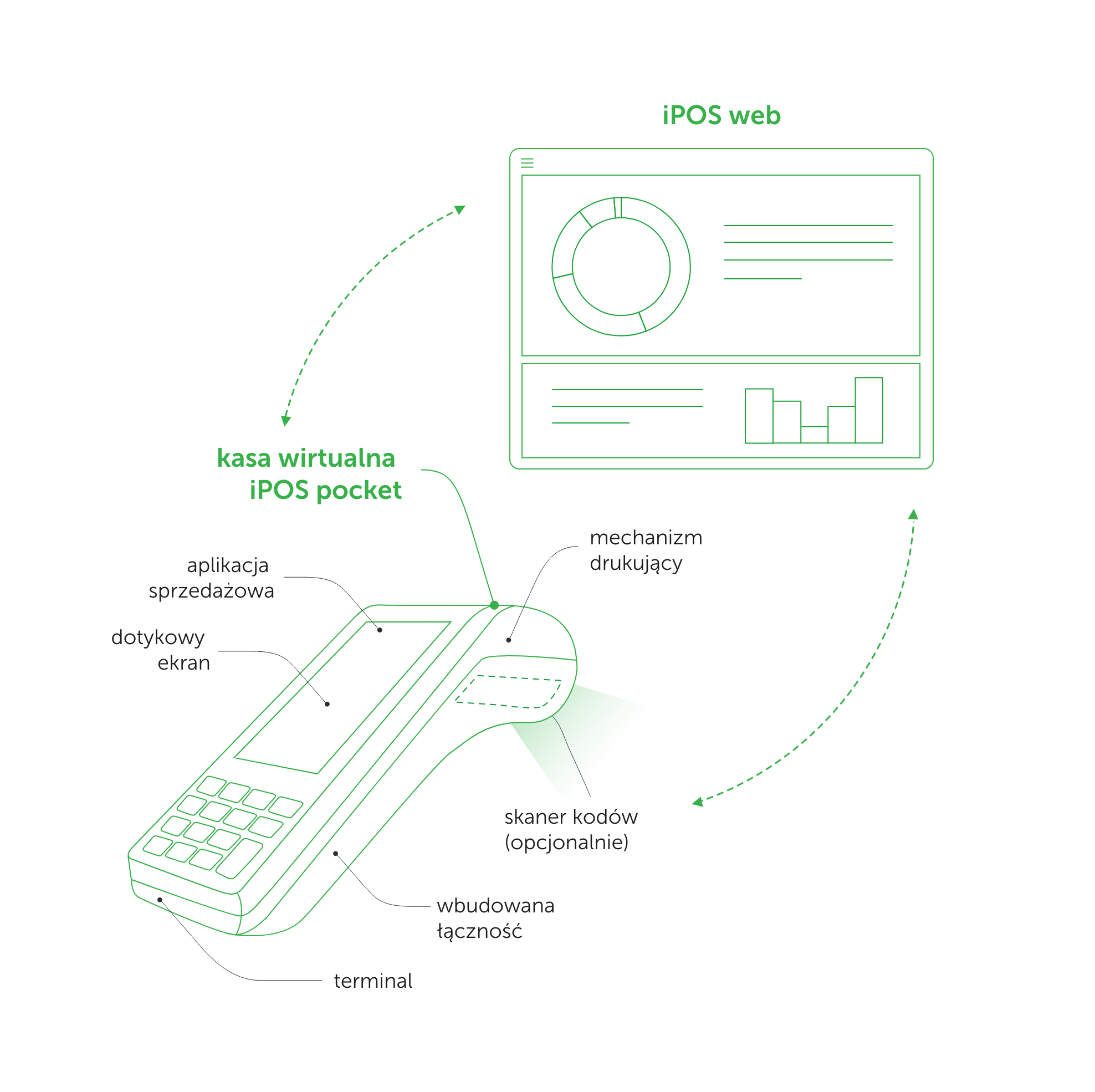 iPOS web

kasa wirtualna
iPOS pocket

mechanizm
drukujący

aplikacja
sprzedażowa

dotykowy
ekran

skaner kodów
(opcjonalnie)

wbudowana
łączność

terminal